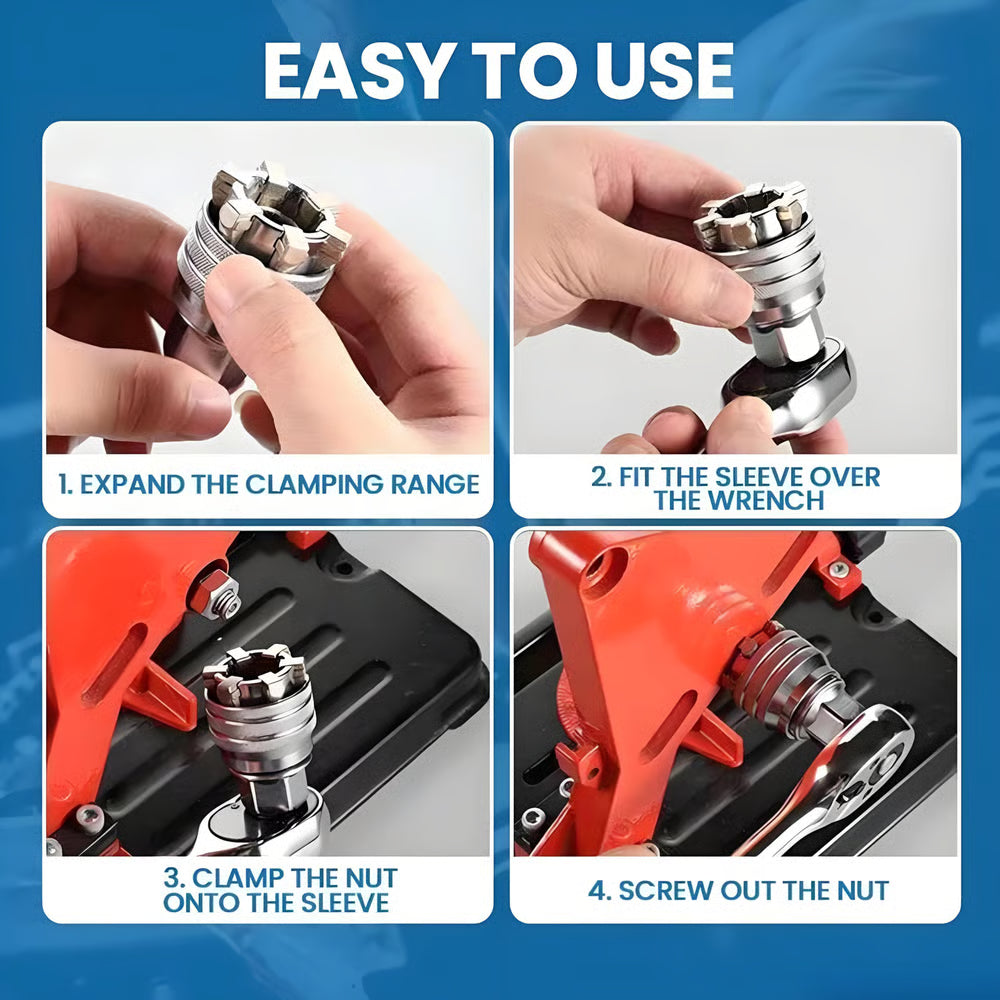 EASY TO USE

1. EXPAND THE CLAMPING RANGE

2. FIT THE SLEEVE OVER THE WRENCH

3. CLAMP THE NUT ONTO THE SLEEVE

4. SCREW OUT THE NUT