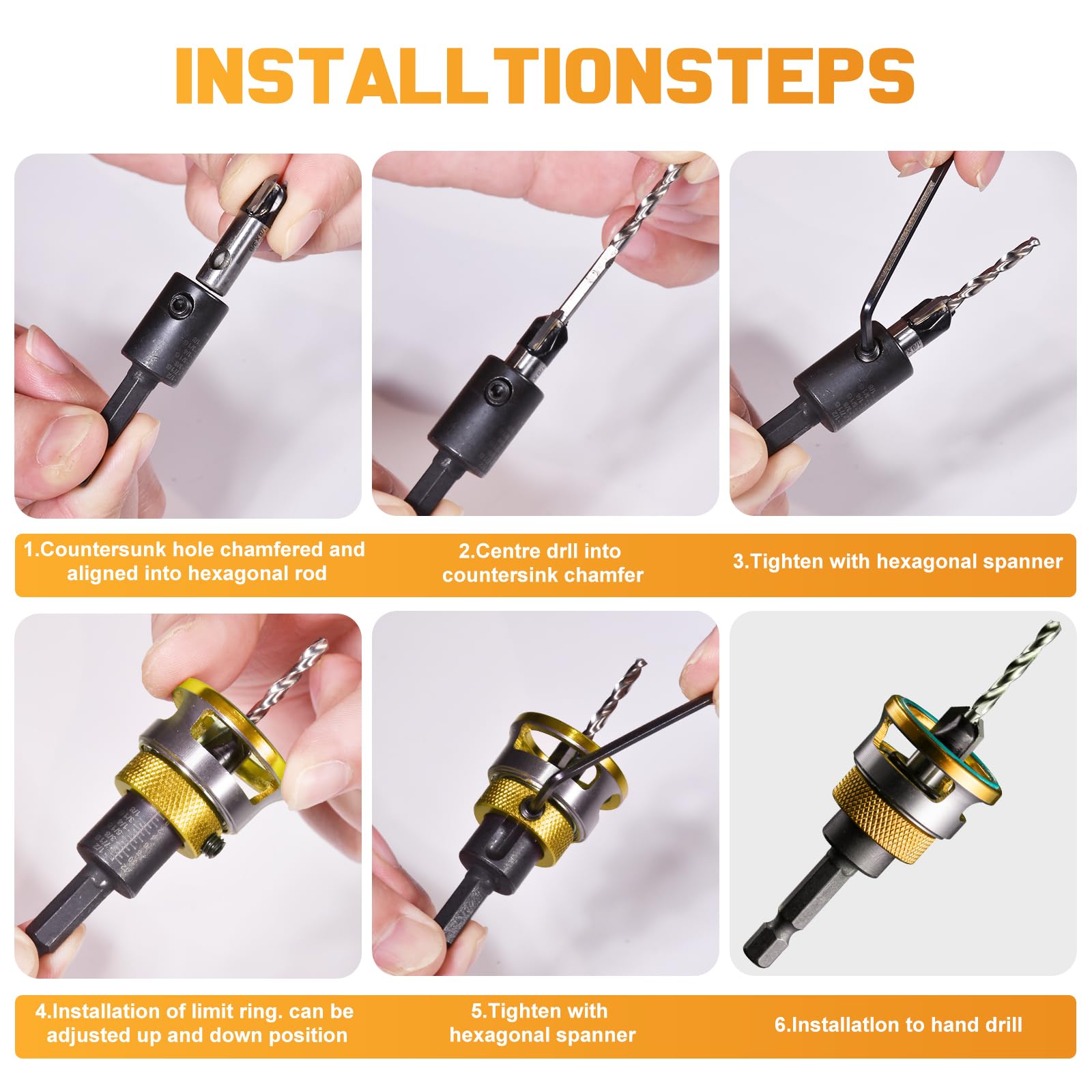 INSTALLTIONSTEPS

1.Countersunk hole chamfered and aligned into hexagonal rod

2.Centre drll into countersink chamfer

3.Tighten with hexagonal spanner

4.Installation of limit ring. can be adjusted up and down position

5.Tighten with hexagonal spanner

6.Installatlon to hand drill